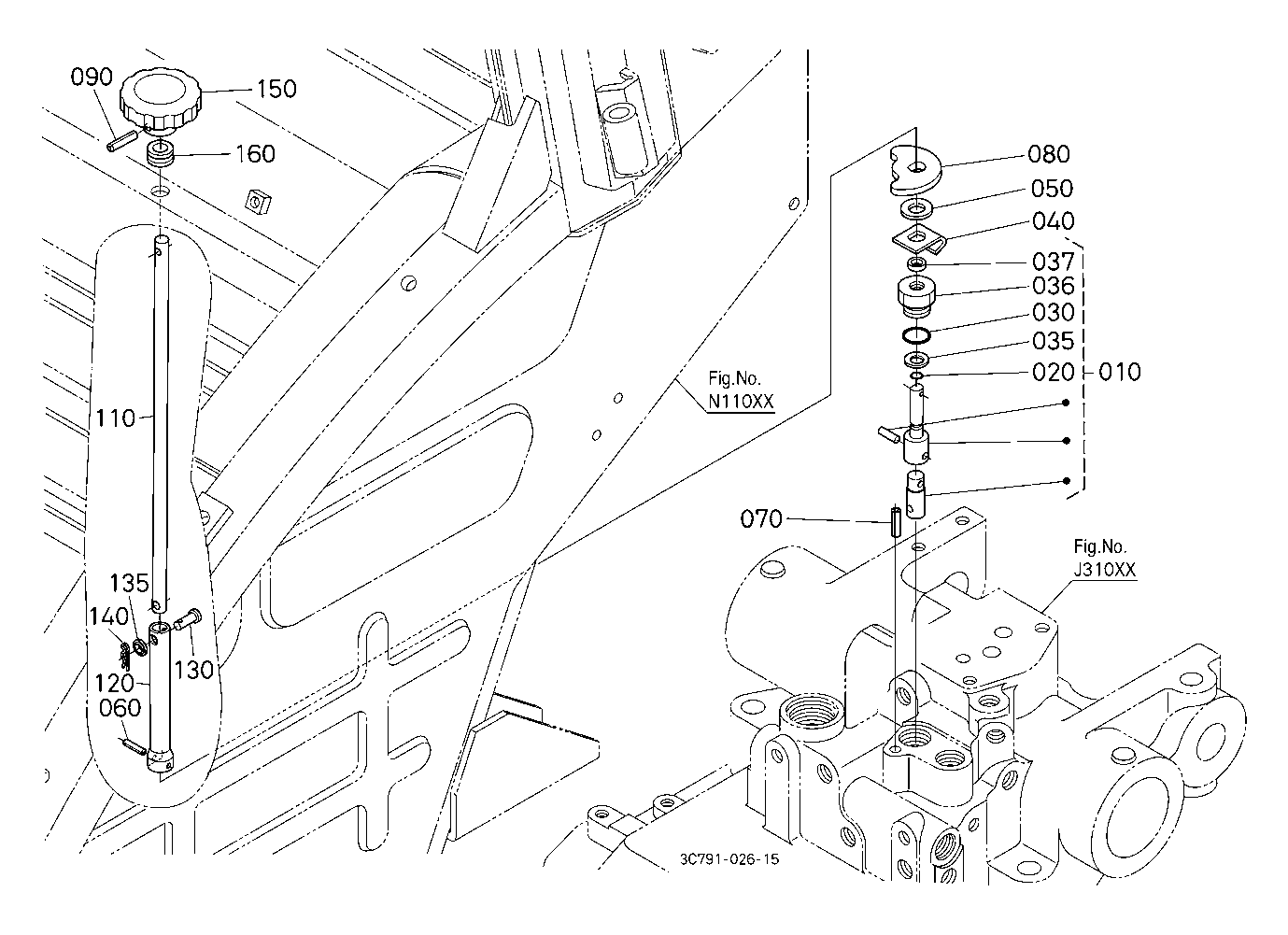 090
150
160
110
135
140
130
120
060
Fig.No.
N110XX
080
050
040
037
036
030
035
020
010
070
Fig.No.
J310XX
3C791-026-15